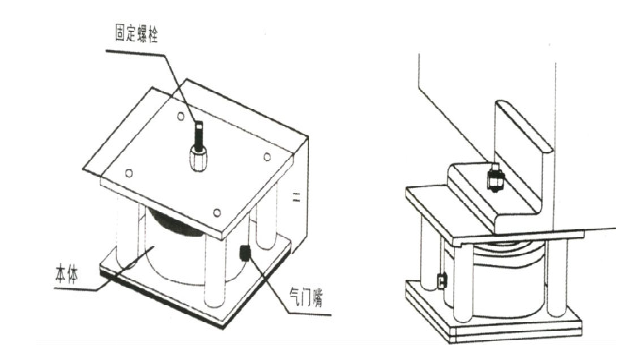 固定螺栓

本体

气门嘴